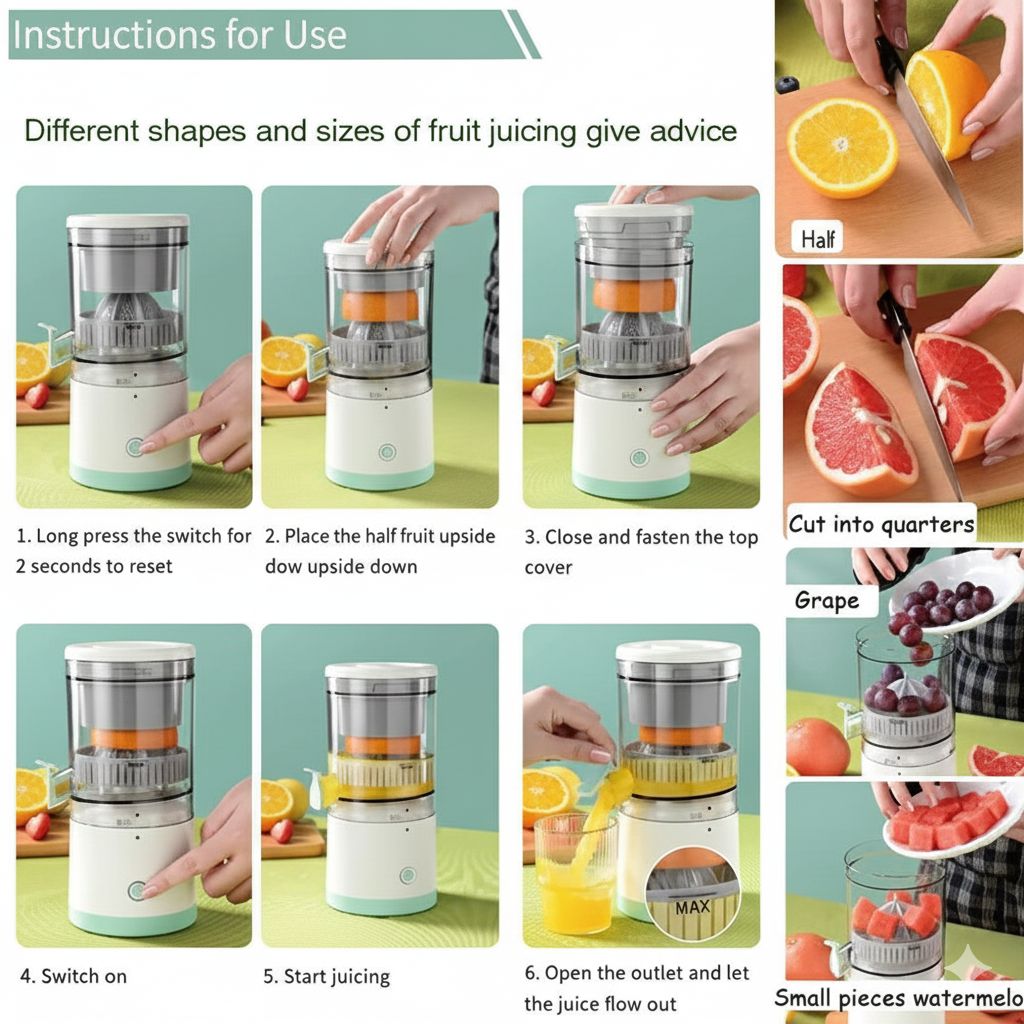 Instructions for Use

Different shapes and sizes of fruit juicing give advice

1. Long press the switch for 2 seconds to reset

2. Place the half fruit upside dow upside down

3. Close and fasten the top cover

4. Switch on

5. Start juicing

MAX

6. Open the outlet and let the juice flow out

Half

Cut into quarters

Grape

Small pieces watermelo