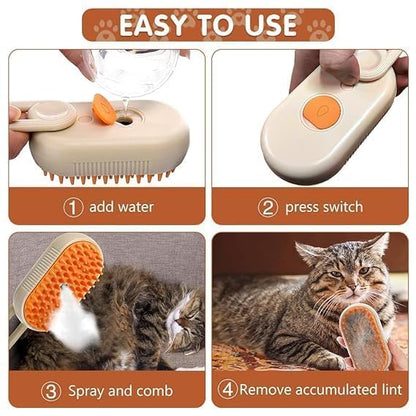 EASY TO USE

① add water

② press switch

③ Spray and comb

④ Remove accumulated lint