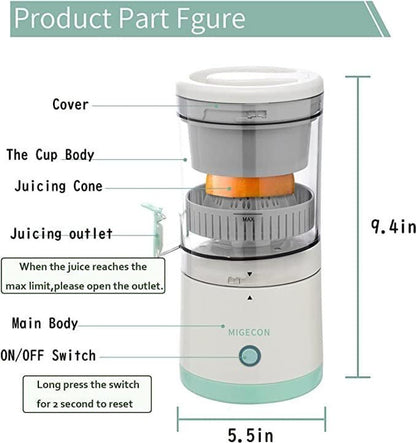 Product Part Fgure

Cover

The Cup Body

Juicing Cone

MAX

Juicing outlet

When the juice reaches the max limit,please open the outlet.

Main Body

MIGECON

ON/OFF Switch

Long press the switch for 2 second to reset

9.4in

5.5in